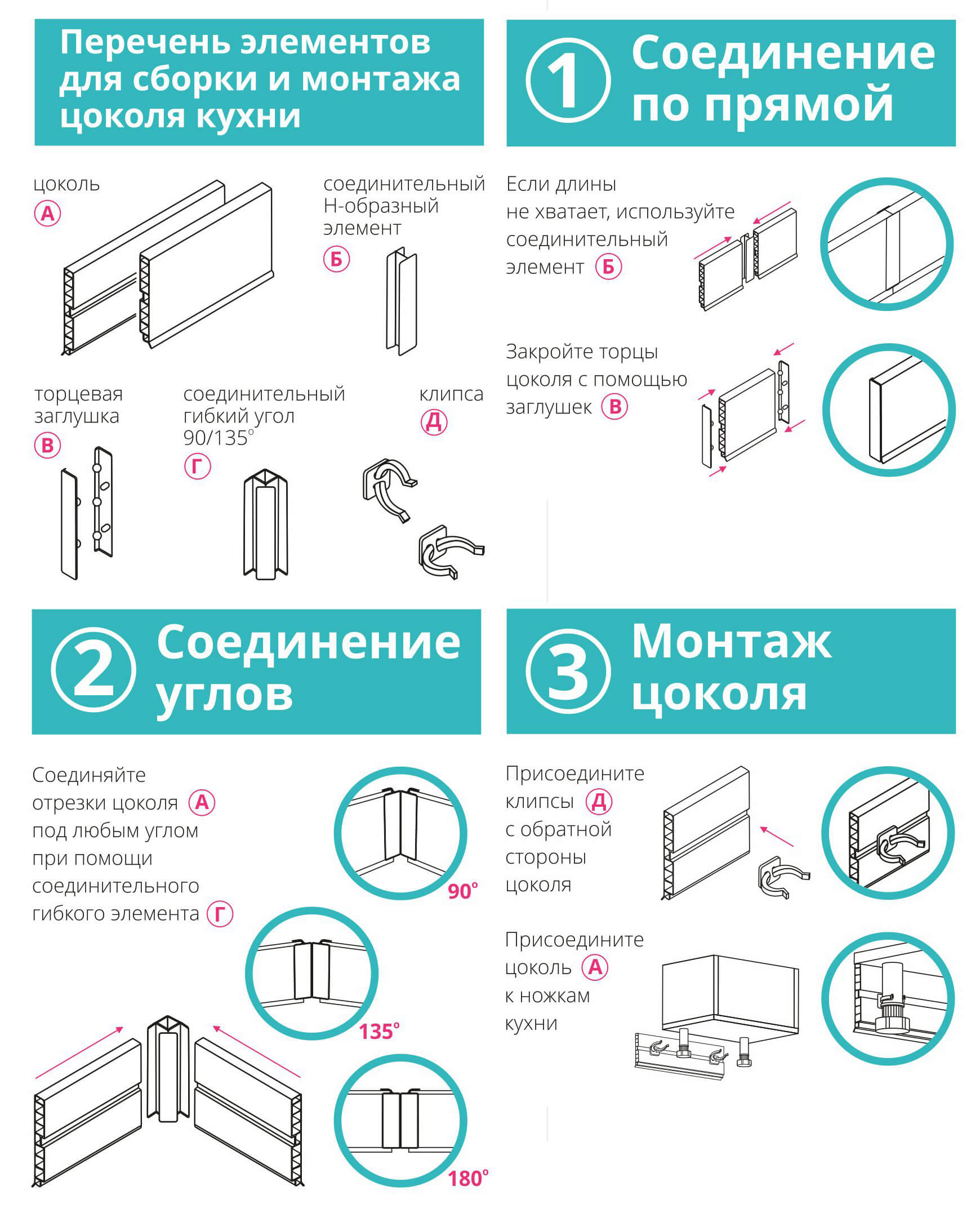 Перечень элементов для сборки и монтажа цоколя кухни

цоколь
А

соединительный Н-образный элемент
Б

торцевая заглушка
В

соединительный гибкий угол 90/135°
Г

клипса
Д

1 Соединение по прямой

Если длины не хватает, используйте соединительный элемент Б

Закройте торцы цоколя с помощью заглушек В

2 Соединение углов

Соединяйте отрезки цоколя А под любым углом при помощи соединительного гибкого элемента Г

90°

135°

180°

3 Монтаж цоколя

Присоедините клипсы Д с обратной стороны цоколя

Присоедините цоколь А к ножкам кухни