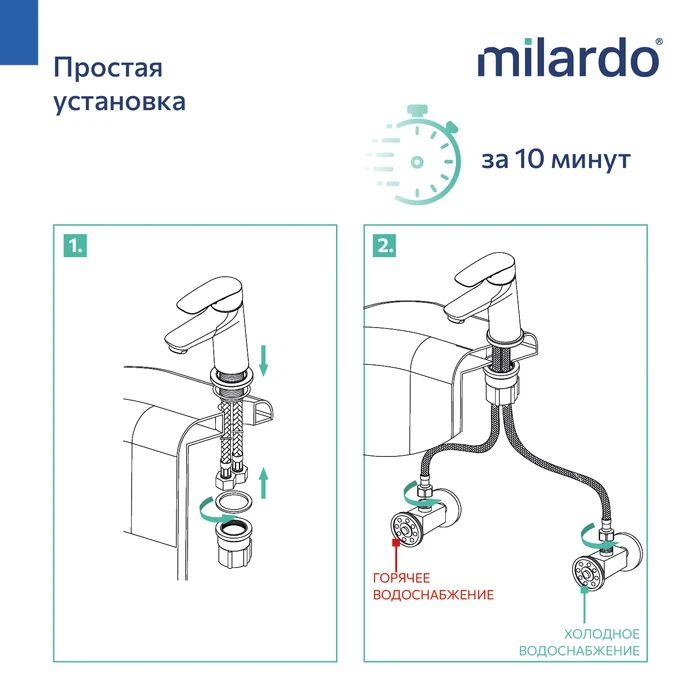 Простая установка

milardo®

за 10 минут

1.

2.

ГОРЯЧЕЕ ВОДОСНАБЖЕНИЕ

ХОЛОДНОЕ ВОДОСНАБЖЕНИЕ