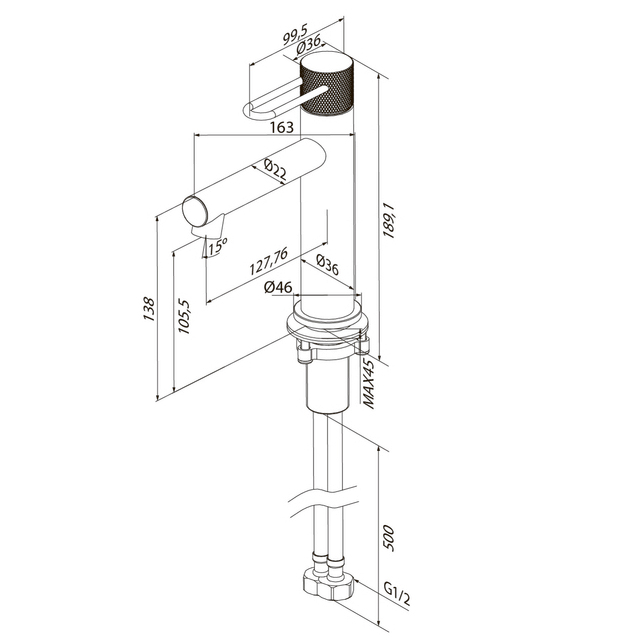 99,5
Ø36
163
Ø22
189,1
15°
127,76
Ø36
Ø46
138
105,5
MAX45
500
G1/2