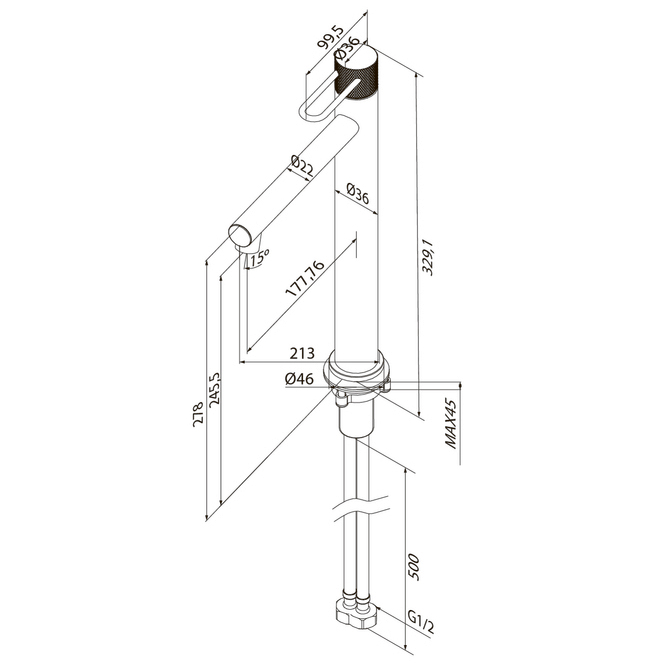 99,5
Ø36
Ø22
Ø36
15°
177,76
329,1
213
Ø46
278
245,5
MAX45
500
G1/2