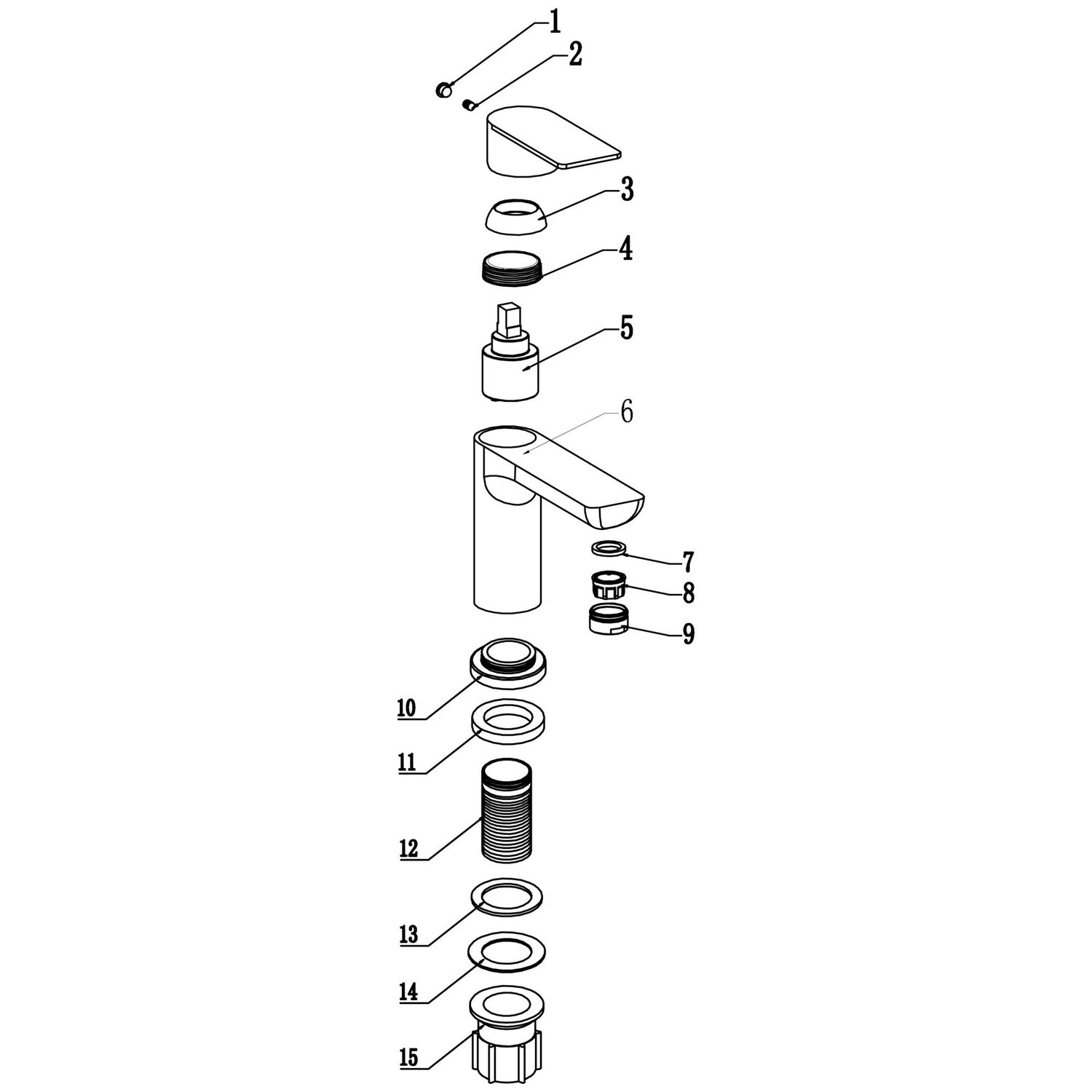 1
2
3
4
5
6
7
8
9
10
11
12
13
14
15