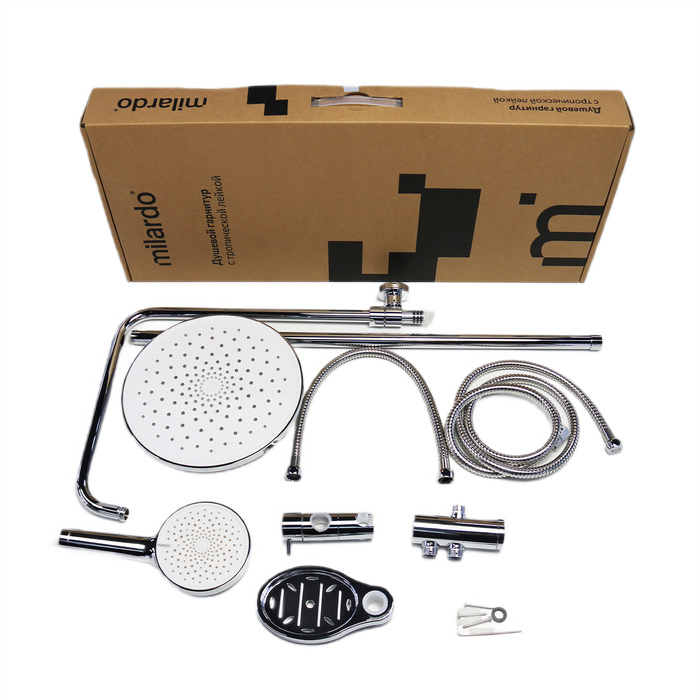 milardo

Душевой гарнитур
с тропической лейкой

milardo®
Душевой гарнитур
с тропической лейкой

m.